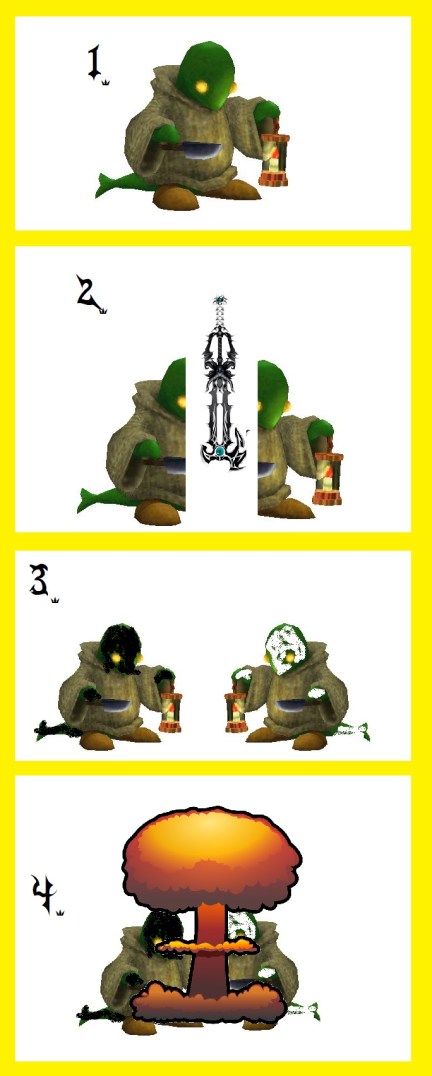 1.

2.

3.

4.